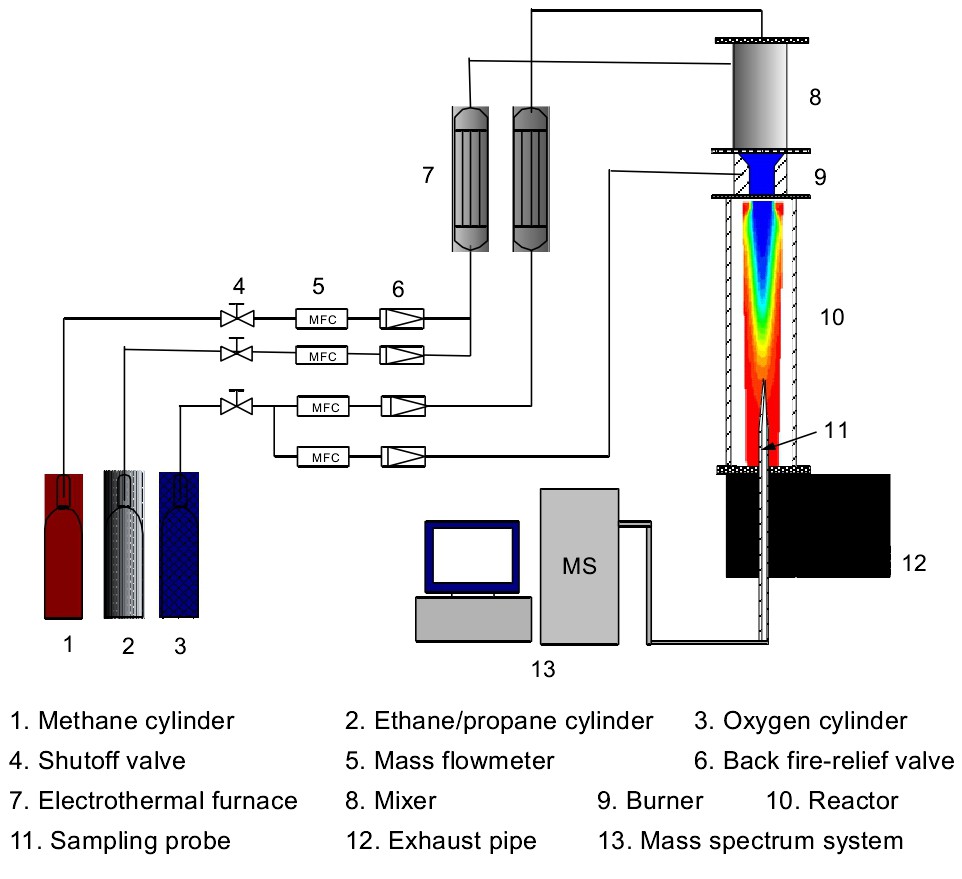 8

7

9

4 5 6

MFC

MFC

MFC

MFC

10

11

MS

12

1 2 3

13

1. Methane cylinder
2. Ethane/propane cylinder
3. Oxygen cylinder
4. Shutoff valve
5. Mass flowmeter
6. Back fire-relief valve
7. Electrothermal furnace
8. Mixer
9. Burner
10. Reactor
11. Sampling probe
12. Exhaust pipe
13. Mass spectrum system