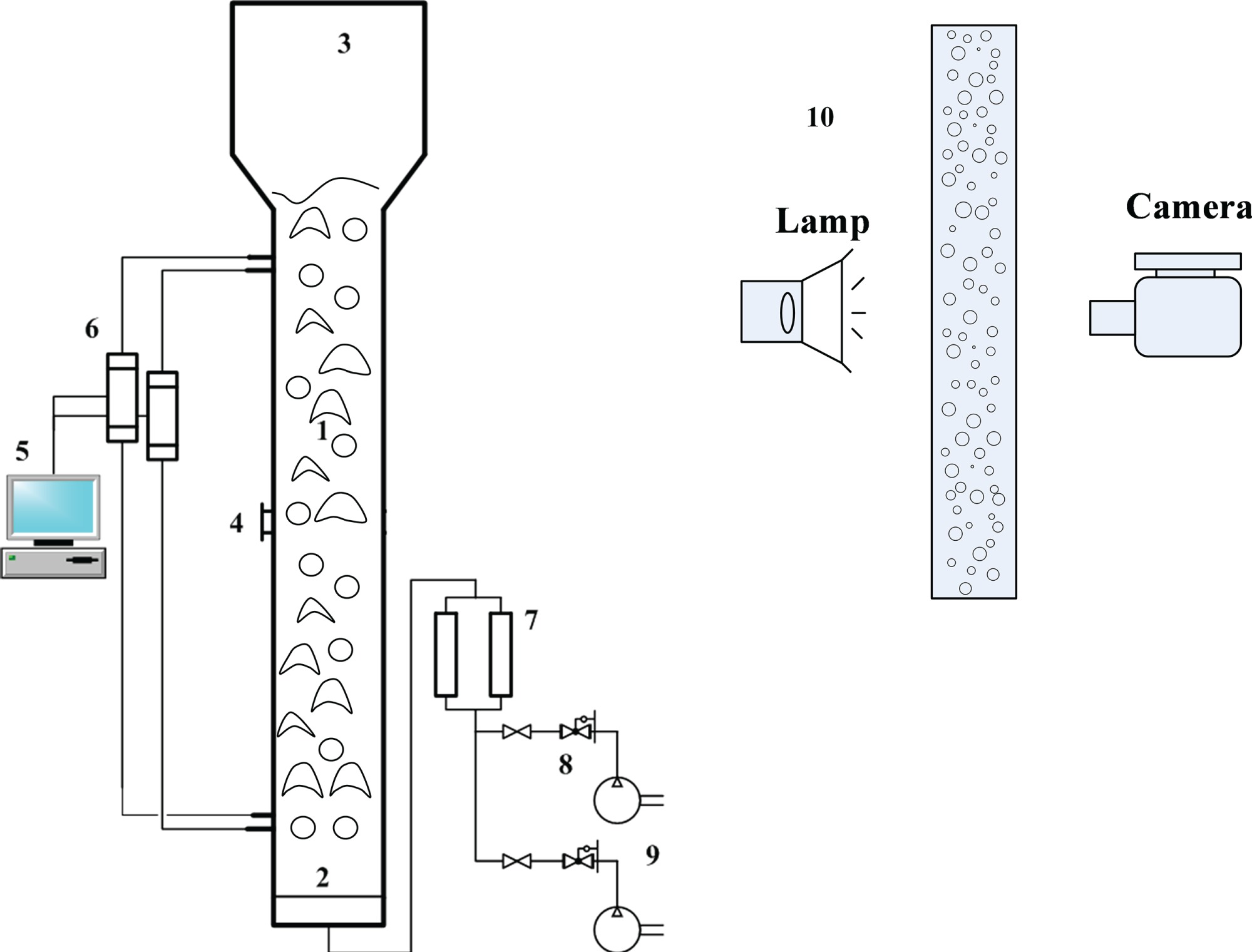 3

10

Lamp

Camera

6

5

1

4

7

8

9

2