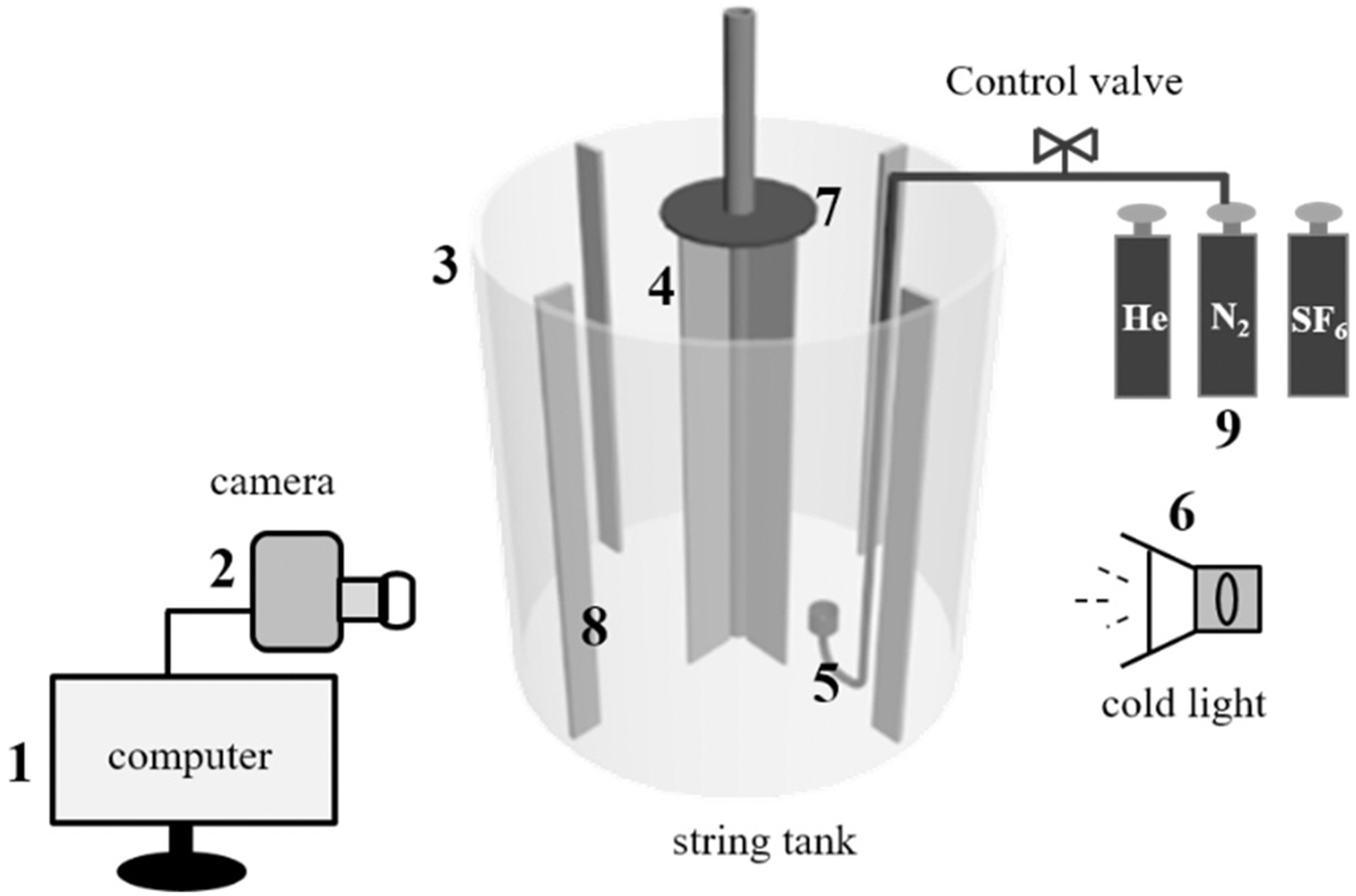 Control valve

7

3

4

He $N_2$ $SF_6$

9

camera

6

2

8

5

cold light

1

computer

string tank